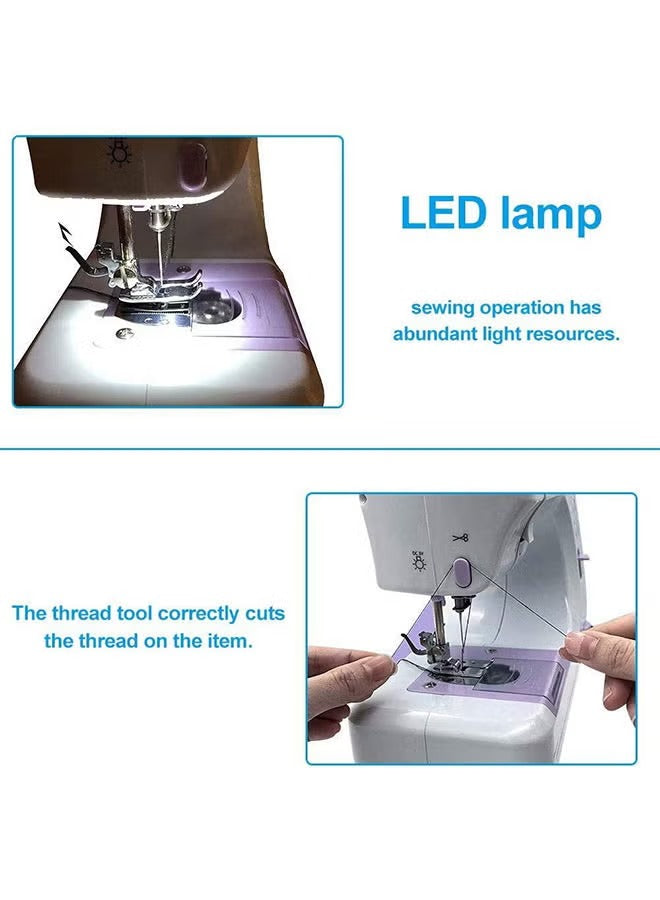 LED lamp

sewing operation has abundant light resources.

The thread tool correctly cuts the thread on the item.