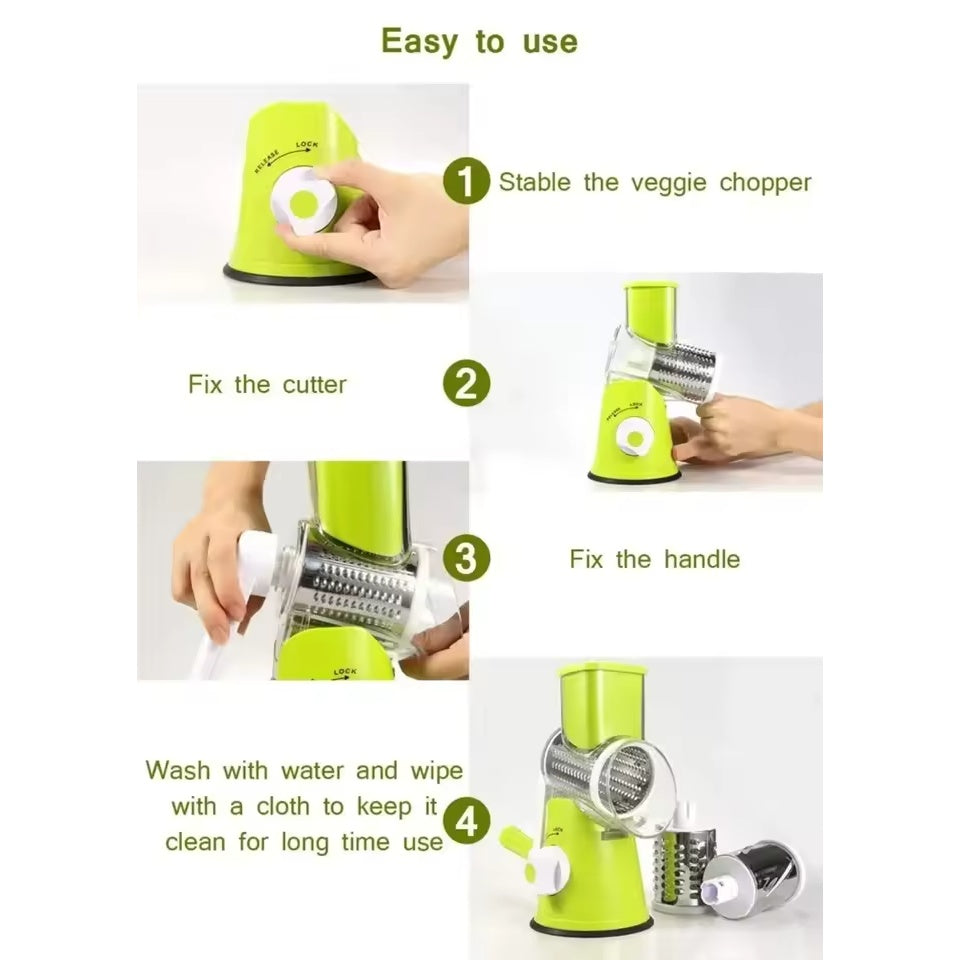 Easy to use

RELEASE LOCK

1 Stable the veggie chopper

Fix the cutter 2

RELEASE LOCK

3 Fix the handle

LOCK

Wash with water and wipe with a cloth to keep it clean for long time use 4

LOCK