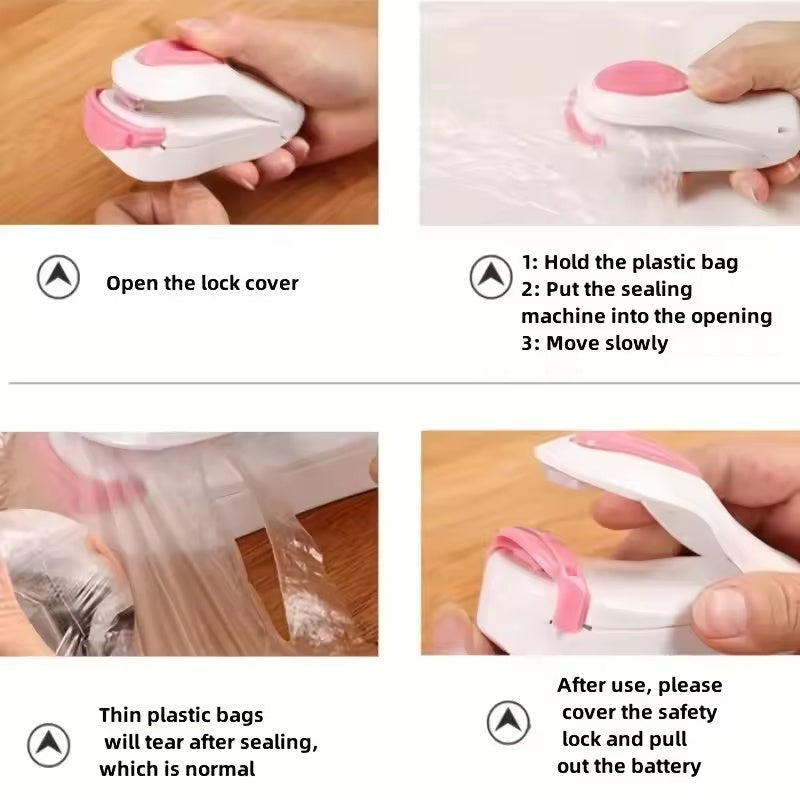 Open the lock cover

1: Hold the plastic bag
2: Put the sealing machine into the opening
3: Move slowly

Thin plastic bags will tear after sealing, which is normal

After use, please cover the safety lock and pull out the battery